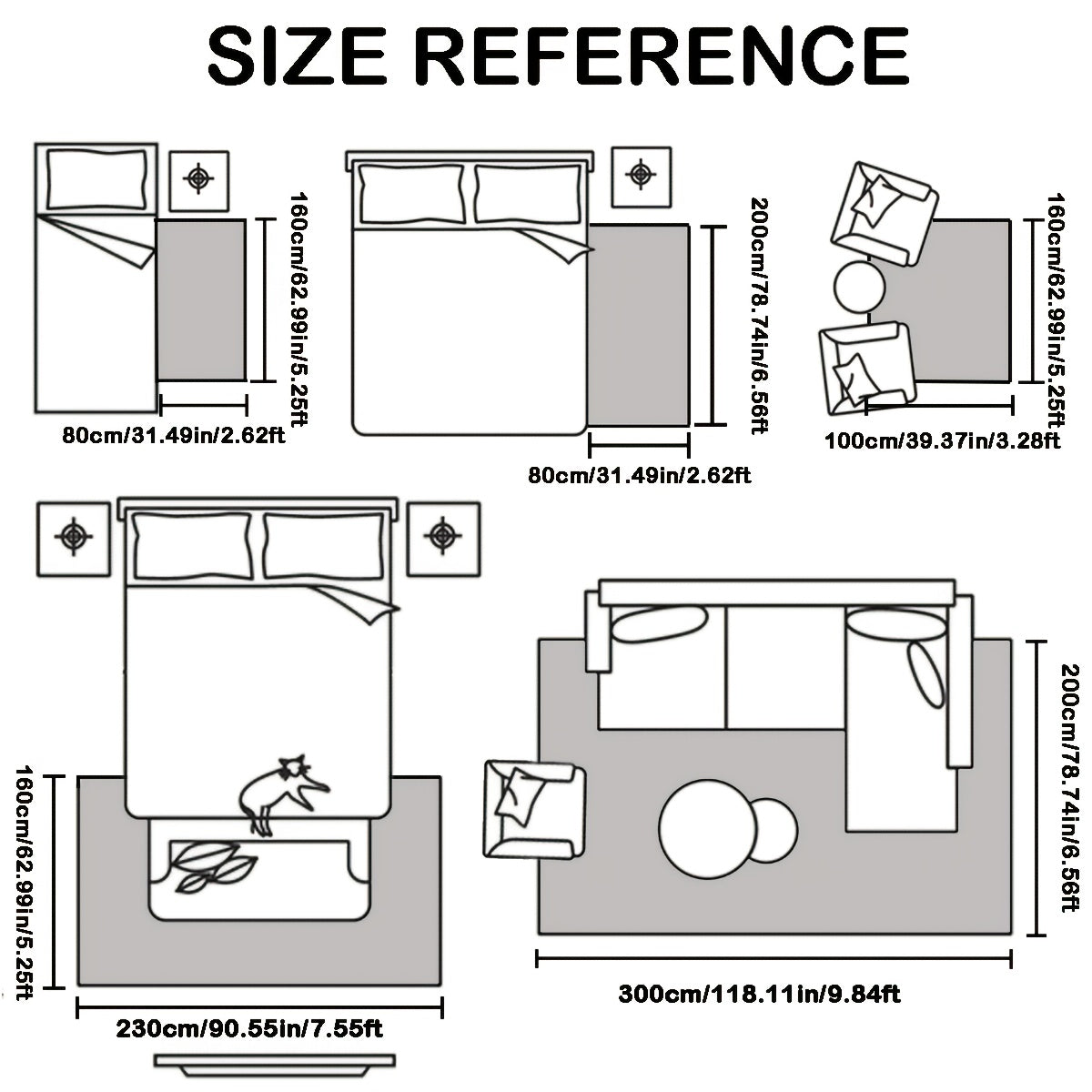 SIZE REFERENCE

160cm/62.99in/5.25ft

80cm/31.49in/2.62ft

200cm/78.74in/6.56ft

80cm/31.49in/2.62ft

160cm/62.99in/5.25ft

100cm/39.37in/3.28ft

160cm/62.99in/5.25ft

230cm/90.55in/7.55ft

200cm/78.74in/6.56ft

300cm/118.11in/9.84ft