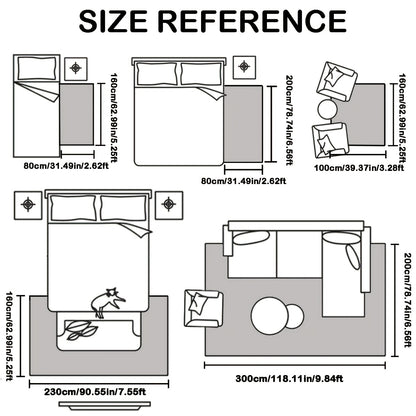 SIZE REFERENCE

160cm/62.99in/5.25ft

80cm/31.49in/2.62ft

200cm/78.74in/6.56ft

80cm/31.49in/2.62ft

160cm/62.99in/5.25ft

100cm/39.37in/3.28ft

160cm/62.99in/5.25ft

230cm/90.55in/7.55ft

200cm/78.74in/6.56ft

300cm/118.11in/9.84ft